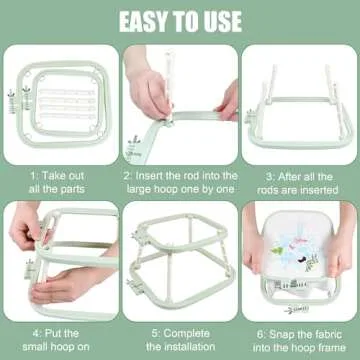 EASY TO USE

1: Take out all the parts

2: Insert the rod into the large hoop one by one

3: After all the rods are inserted

4: Put the small hoop on

5: Complete the installation

6: Snap the fabric into the hoop frame