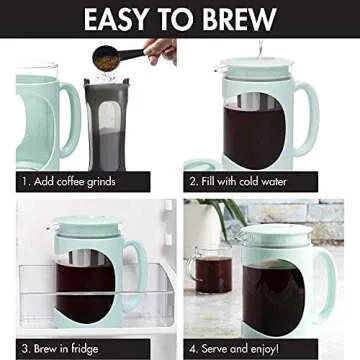 EASY TO BREW

1. Add coffee grinds

2. Fill with cold water

3. Brew in fridge

4. Serve and enjoy!