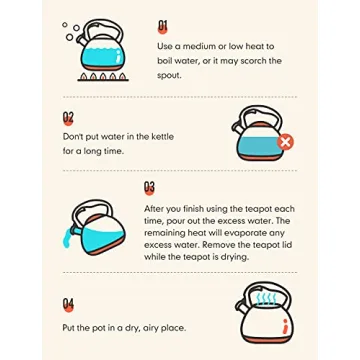 01
Use a medium or low heat to boil water, or it may scorch the spout.

02
Don't put water in the kettle for a long time.

03
After you finish using the teapot each time, pour out the excess water. The remaining heat will evaporate any excess water. Remove the teapot lid while the teapot is drying.

04
Put the pot in a dry, airy place.