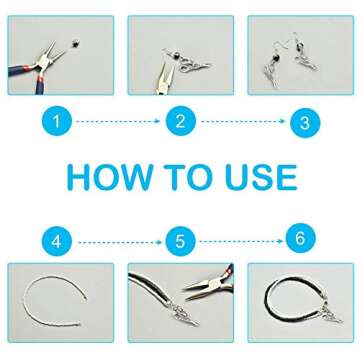 1

2

3

HOW TO USE

4

5

6