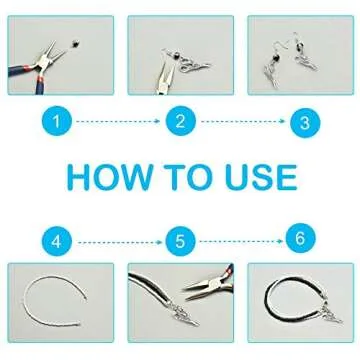 1
2
3

HOW TO USE

4
5
6