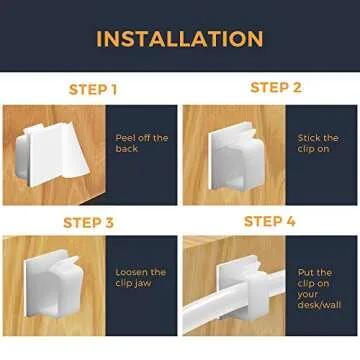 INSTALLATION

STEP 1

Peel off the back

STEP 2

Stick the clip on

STEP 3

Loosen the clip jaw

STEP 4

Put the clip on your desk/wall