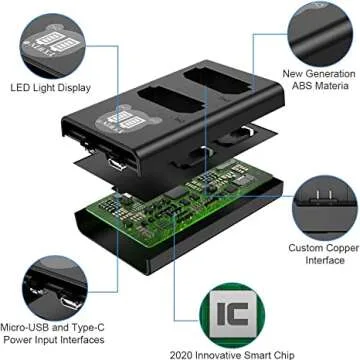 LED Light Display

New Generation ABS Materia

Custom Copper Interface

Micro-USB and Type-C Power Input Interfaces

IC

2020 Innovative Smart Chip