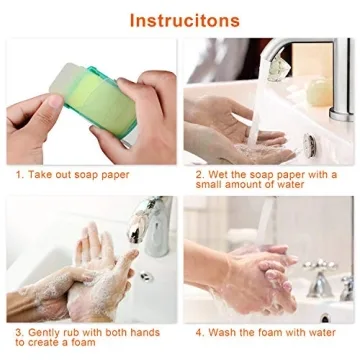 Instrucitons

1. Take out soap paper

2. Wet the soap paper with a small amount of water

3. Gently rub with both hands to create a foam

4. Wash the foam with water