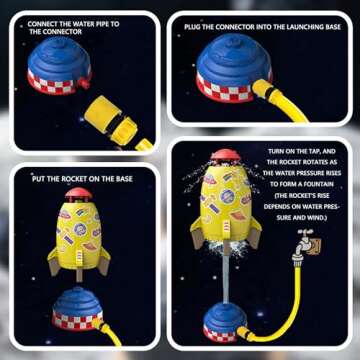 CONNECT THE WATER PIPE TO THE CONNECTOR

PLUG THE CONNECTOR INTO THE LAUNCHING BASE

PUT THE ROCKET ON THE BASE

TURN ON THE TAP, AND THE ROCKET ROTATES AS THE WATER PRESSURE RISES TO FORM A FOUNTAIN (THE ROCKET'S RISE DEPENDS ON WATER PRESSURE AND WIND.)