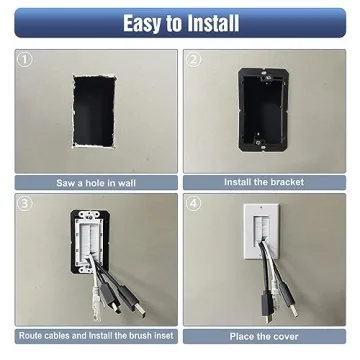 Easy to Install

①

Saw a hole in wall

②

Install the bracket

③

Route cables and Install the brush inset

④

Place the cover