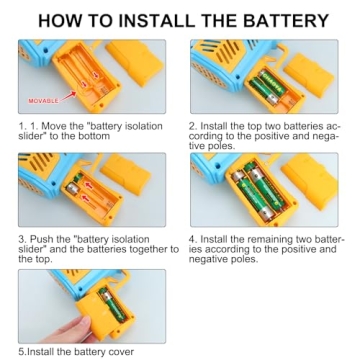 HOW TO INSTALL THE BATTERY

MOVABLE

1. 1. Move the "battery isolation slider" to the bottom

CHAOVA

2. Install the top two batteries according to the positive and negative poles.

3. Push the "battery isolation slider" and the batteries together to the top.

4. Install the remaining two batteries according to the positive and negative poles.

5.Install the battery cover