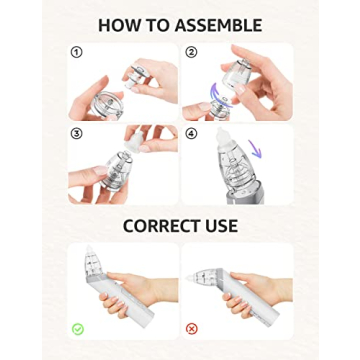 HOW TO ASSEMBLE

①

②

③

④

CORRECT USE