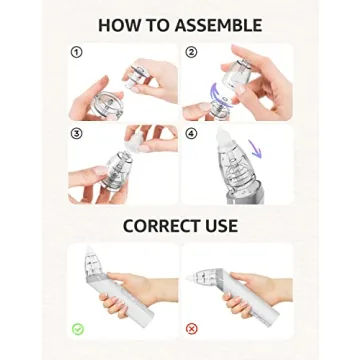 HOW TO ASSEMBLE

①

②

③

④

CORRECT USE