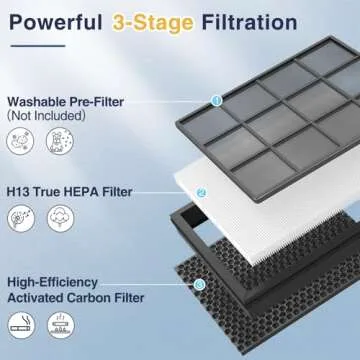 Powerful 3-Stage Filtration

Washable Pre-Filter
(Not Included)

1

H13 True HEPA Filter

2

High-Efficiency
Activated Carbon Filter

3