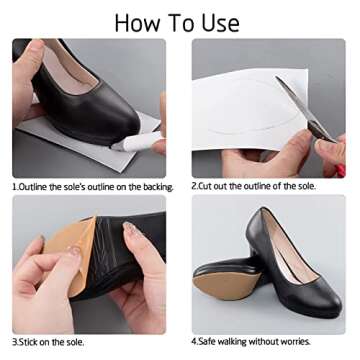 How To Use

1.Outline the sole's outline on the backing.

2.Cut out the outline of the sole.

3.Stick on the sole.

4.Safe walking without worries.