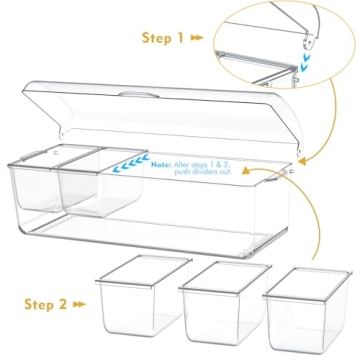 Step 1

Note: After steps 1 & 2, push dividers out.

Step 2