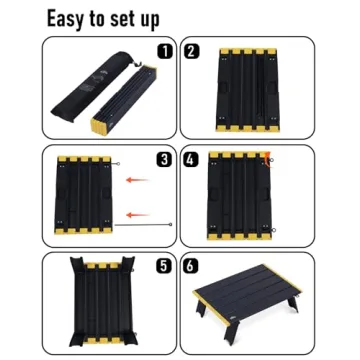 Easy to set up

1

2

3

4

5

6