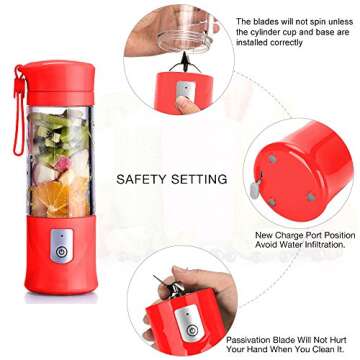 The blades will not spin unless the cylinder cup and base are installed correctly

SAFETY SETTING

New Charge Port Position Avoid Water Infiltration.

Passivation Blade Will Not Hurt Your Hand When You Clean It.