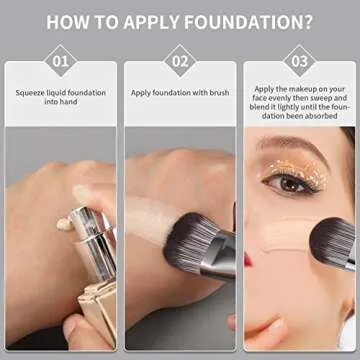 HOW TO APPLY FOUNDATION?

01

Squeeze liquid foundation into hand

02

Apply foundation with brush

03

Apply the makeup on your face evenly then sweep and blend it lightly until the foundation been absorbed