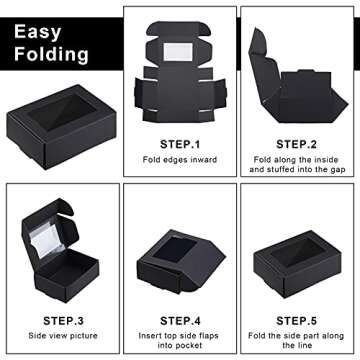 Easy Folding

STEP.1
Fold edges inward

STEP.2
Fold along the inside and stuffed into the gap

STEP.3
Side view picture

STEP.4
Insert top side flaps into pocket

STEP.5
Fold the side part along the line