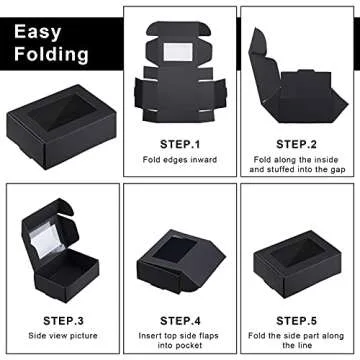 Easy Folding

STEP.1
Fold edges inward

STEP.2
Fold along the inside and stuffed into the gap

STEP.3
Side view picture

STEP.4
Insert top side flaps into pocket

STEP.5
Fold the side part along the line