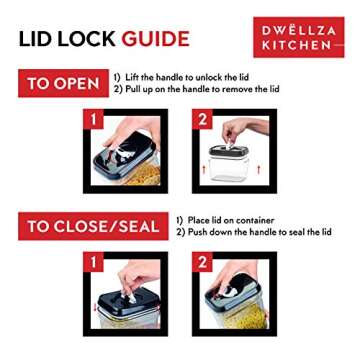 LID LOCK GUIDE

DWËLLZA KITCHEN

TO OPEN

1) Lift the handle to unlock the lid
2) Pull up on the handle to remove the lid

1

2

TO CLOSE/SEAL

1) Place lid on container
2) Push down the handle to seal the lid

1

2