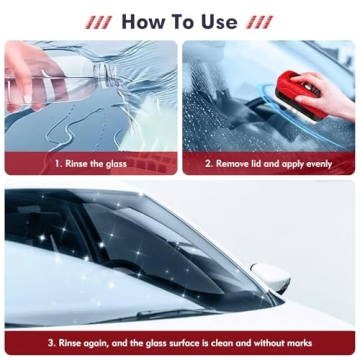 How To Use

1. Rinse the glass

2. Remove lid and apply evenly

3. Rinse again, and the glass surface is clean and without marks