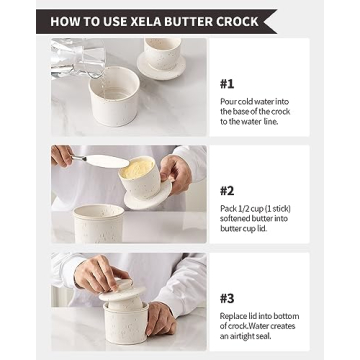 HOW TO USE XELA BUTTER CROCK

#1

Pour cold water into the base of the crock to the water line.

#2

Pack 1/2 cup (1 stick) softened butter into butter cup lid.

#3

Replace lid into bottom of crock.Water creates an airtight seal.