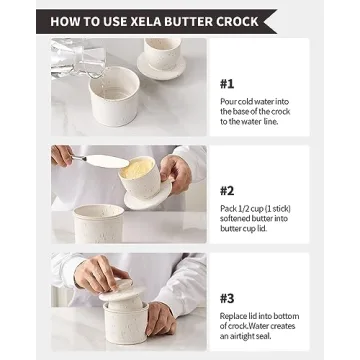 HOW TO USE XELA BUTTER CROCK

#1

Pour cold water into the base of the crock to the water line.

#2

Pack 1/2 cup (1 stick) softened butter into butter cup lid.

#3

Replace lid into bottom of crock.Water creates an airtight seal.