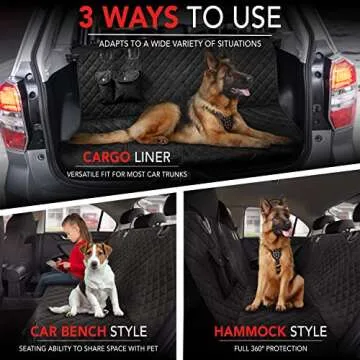 3 WAYS TO USE

ADAPTS TO A WIDE VARIETY OF SITUATIONS

CARGO LINER

VERSATILE FIT FOR MOST CAR TRUNKS

CAR BENCH STYLE

SEATING ABILITY TO SHARE SPACE WITH PET

HAMMOCK STYLE

FULL 360° PROTECTION