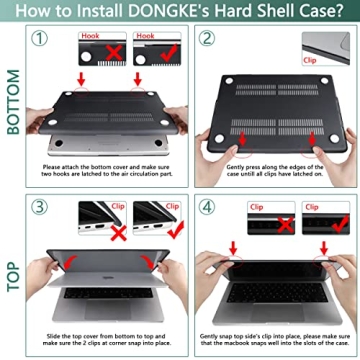 How to Install DONGKE's Hard Shell Case?

BOTTOM

①

Hook

Hook

Please attach the bottom cover and make sure two hooks are latched to the air circulation part.

②

Clip

Gently press along the edges of the case untill all clips have latched on.

TOP

③

Clip

Clip

Slide the top cover from bottom to top and make sure the 2 clips at corner snap into place.

④

Clip

Clip

Gently snap top side's clip into place, please make sure that the macbook snaps well into the slots of the case.