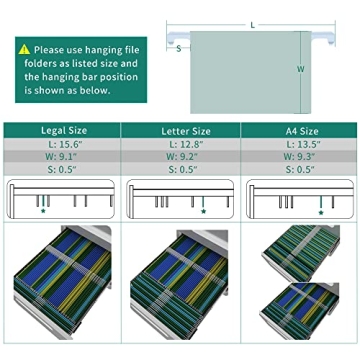 Please use hanging file folders as listed size and the hanging bar position is shown as below.

L

S

W

| Legal Size | Letter Size | A4 Size |
|---|---|---|
| L: 15.6" | L: 12.8" | L: 13.5" |
| W: 9.1" | W: 9.2" | W: 9.3" |
| S: 0.5" | S: 0.5" | S: 0.5" |