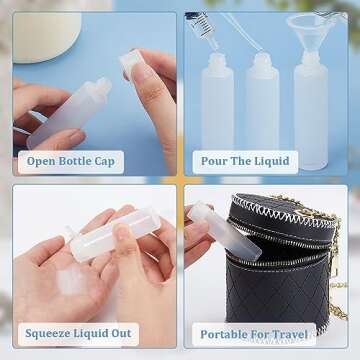 Open Bottle Cap

Pour The Liquid

Squeeze Liquid Out

Portable For Travel