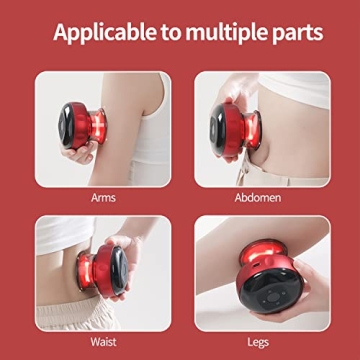 Applicable to multiple parts

Arms

Abdomen

Waist

Legs