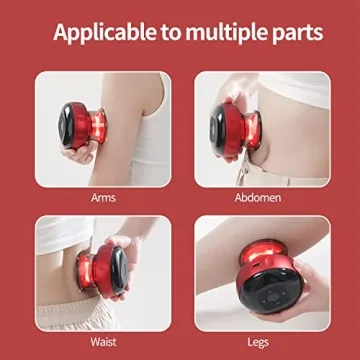 Applicable to multiple parts

Arms

Abdomen

Waist

Legs