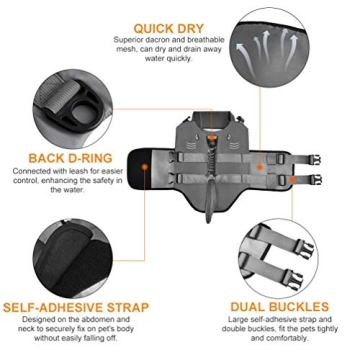 QUICK DRY
Superior dacron and breathable mesh, can dry and drain away water quickly.

BACK D-RING
Connected with leash for easier control, enhancing the safety in the water.

SELF-ADHESIVE STRAP
Designed on the abdomen and neck to securely fix on pet's body without easily falling off.

DUAL BUCKLES
Large self-adhesive strap and double buckles, fit the pets tightly and comfortably.