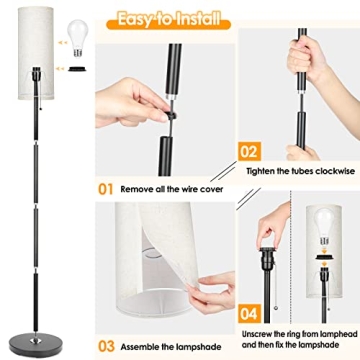 Easy to Install

01 Remove all the wire cover

02 Tighten the tubes clockwise

03 Assemble the lampshade

04 Unscrew the ring from lamphead and then fix the lampshade