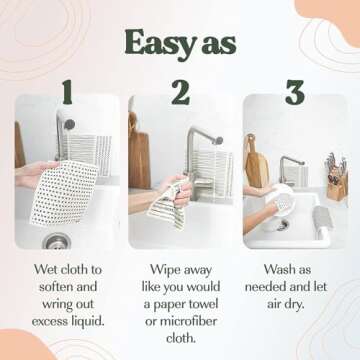 Easy as

1

Wet cloth to soften and wring out excess liquid.

2

Wipe away like you would a paper towel or microfiber cloth.

3

Wash as needed and let air dry.