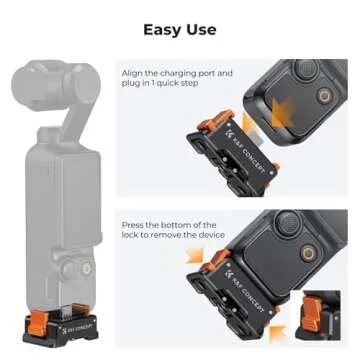 Easy Use

Align the charging port and plug in 1 quick step

K&F CONCEPT

Press the bottom of the lock to remove the device

K&F CONCEPT

K&F CONCEPT