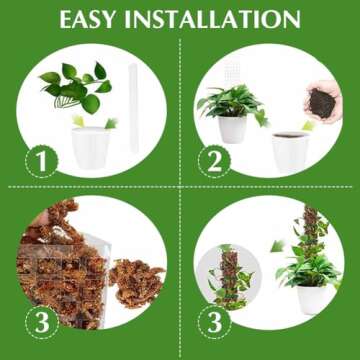 EASY INSTALLATION

1

2

3

3