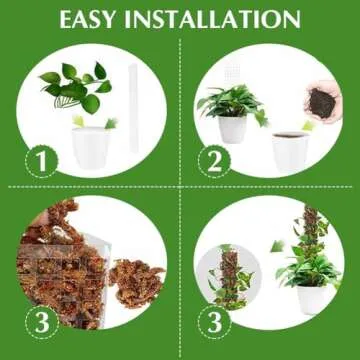 EASY INSTALLATION

1

2

3

3