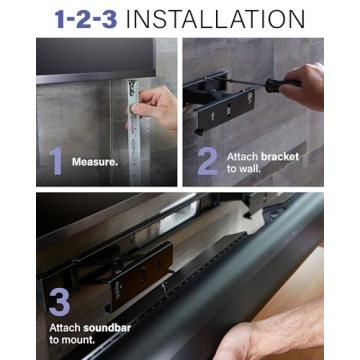 1-2-3 INSTALLATION

1 Measure.

2 Attach bracket to wall.

3 Attach soundbar to mount.