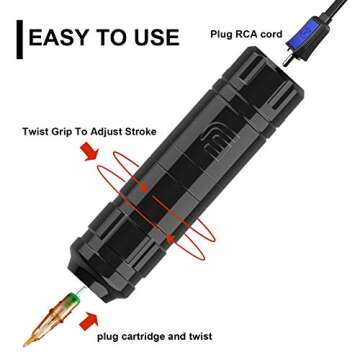 EASY TO USE

Plug RCA cord

Twist Grip To Adjust Stroke

plug cartridge and twist