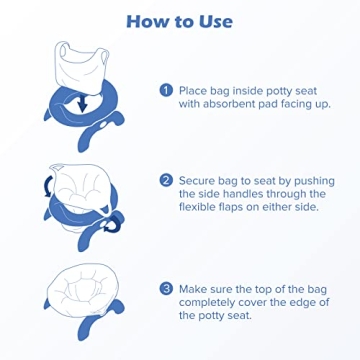 How to Use

1 Place bag inside potty seat with absorbent pad facing up.

2 Secure bag to seat by pushing the side handles through the flexible flaps on either side.

3 Make sure the top of the bag completely cover the edge of the potty seat.