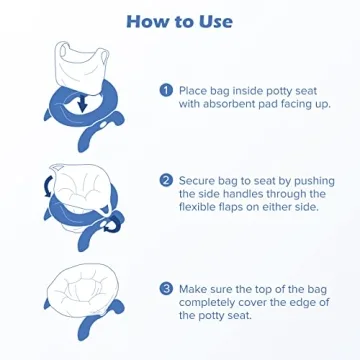 How to Use

1 Place bag inside potty seat with absorbent pad facing up.

2 Secure bag to seat by pushing the side handles through the flexible flaps on either side.

3 Make sure the top of the bag completely cover the edge of the potty seat.