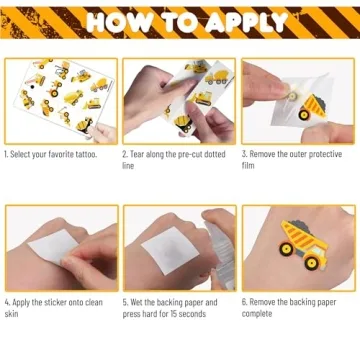 HOW TO APPLY

1. Select your favorite tattoo.

2. Tear along the pre-cut dotted line

3. Remove the outer protective film

4. Apply the sticker onto clean skin

5. Wet the backing paper and press hard for 15 seconds

6. Remove the backing paper complete