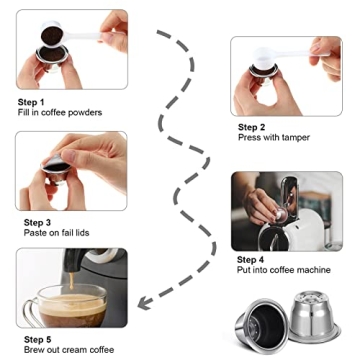 Step 1
Fill in coffee powders

Step 2
Press with tamper

Step 3
Paste on fail lids

Step 4
Put into coffee machine

Step 5
Brew out cream coffee