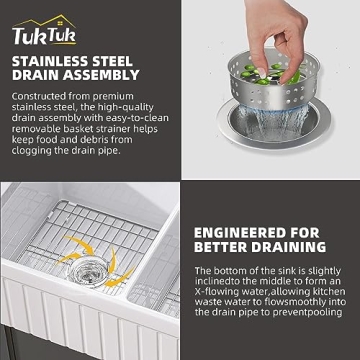 TukTuk

STAINLESS STEEL DRAIN ASSEMBLY

Constructed from premium stainless steel, the high-quality drain assembly with easy-to-clean removable basket strainer helps keep food and debris from clogging the drain pipe.

ENGINEERED FOR BETTER DRAINING

The bottom of the sink is slightly inclinedto the middle to form an X-flowing water,allowing kitchen waste water to flowsmoothly into the drain pipe to preventpooling