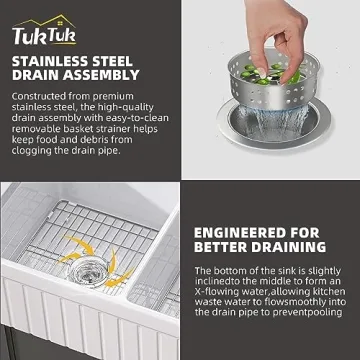 TukTuk

STAINLESS STEEL DRAIN ASSEMBLY

Constructed from premium stainless steel, the high-quality drain assembly with easy-to-clean removable basket strainer helps keep food and debris from clogging the drain pipe.

ENGINEERED FOR BETTER DRAINING

The bottom of the sink is slightly inclinedto the middle to form an X-flowing water,allowing kitchen waste water to flowsmoothly into the drain pipe to preventpooling