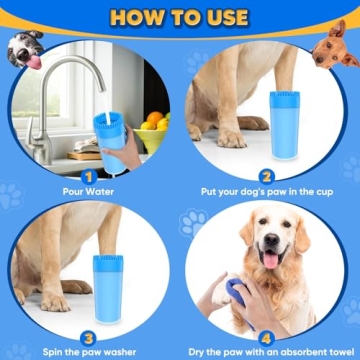 HOW TO USE

1
Pour Water

2
Put your dog's paw in the cup

3
Spin the paw washer

4
Dry the paw with an absorbent towel