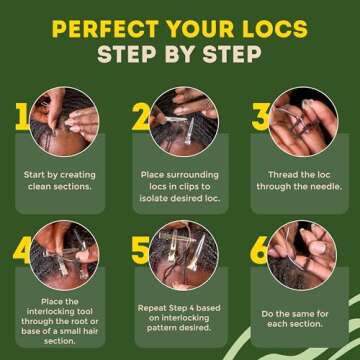 PERFECT YOUR LOCS
STEP BY STEP

1
Start by creating clean sections.

2
Place surrounding locs in clips to isolate desired loc.

3
Thread the loc through the needle.

4
Place the interlocking tool through the root or base of a small hair section.

5
Repeat Step 4 based on interlocking pattern desired.

6
Do the same for each section.