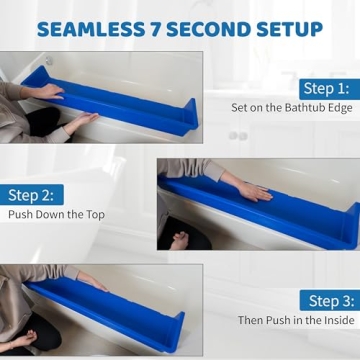 SEAMLESS 7 SECOND SETUP

Step 1:
Set on the Bathtub Edge

Step 2:
Push Down the Top

Step 3:
Then Push in the Inside