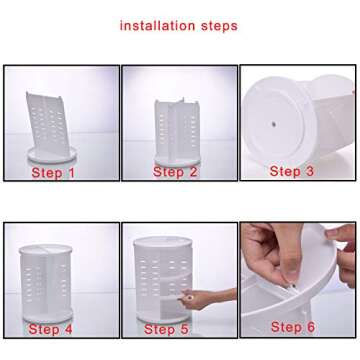 installation steps

Step 1

Step 2

Step 3

Step 4

Step 5

Step 6