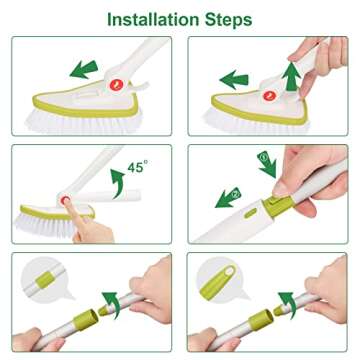 Installation Steps

45°

①

②